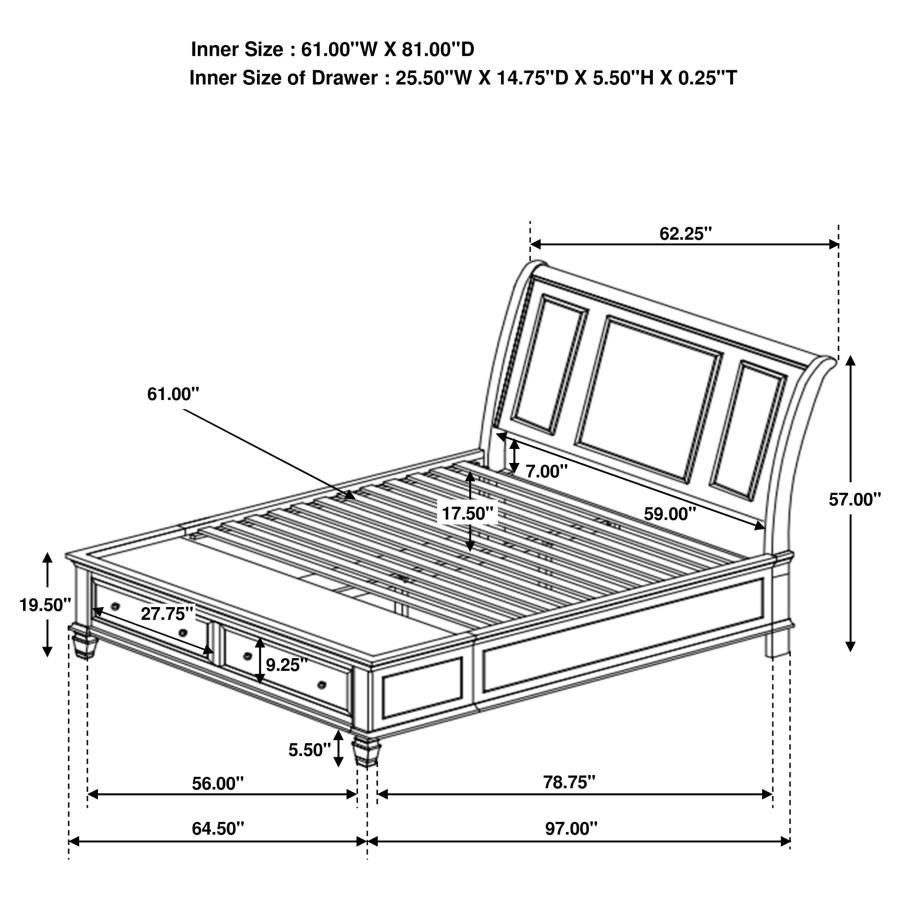 Inner Size : 61.00''W X 81.00''D
Inner Size of Drawer : 25.50''W X 14.75''D X 5.50''H X 0.25''T

62.25''
61.00''
7.00''
17.50''
59.00''
57.00''
19.50''
27.75''
9.25''
5.50''
56.00''
78.75''
64.50''
97.00''