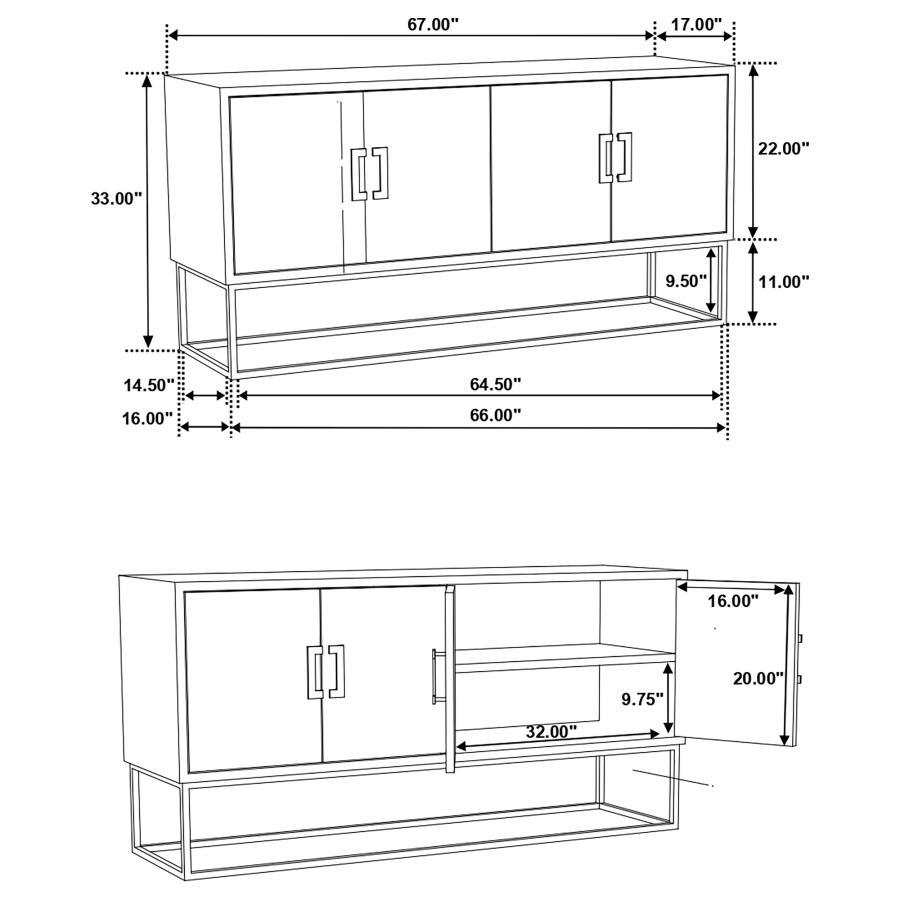 67.00"
17.00"
33.00"
22.00"
9.50"
11.00"
14.50"
64.50"
16.00"
66.00"

16.00"
20.00"
9.75"
32.00"