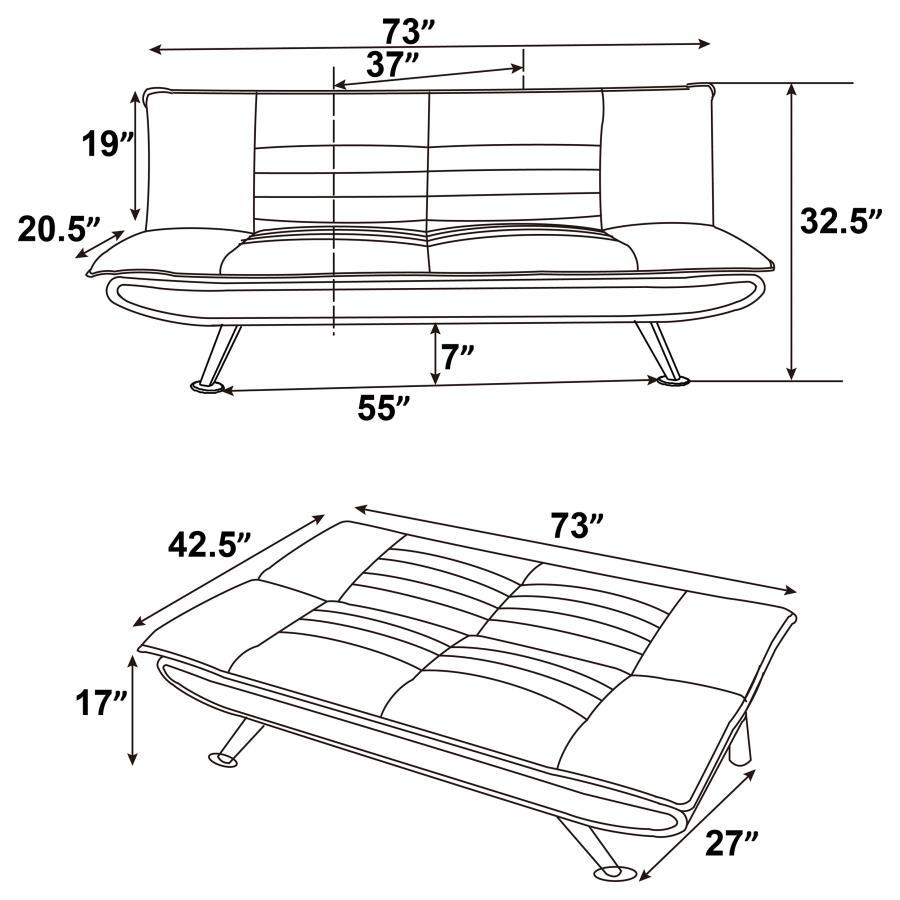 73”
37”
19”
20.5”
32.5”
7”
55”

42.5”
73”
17”
27”