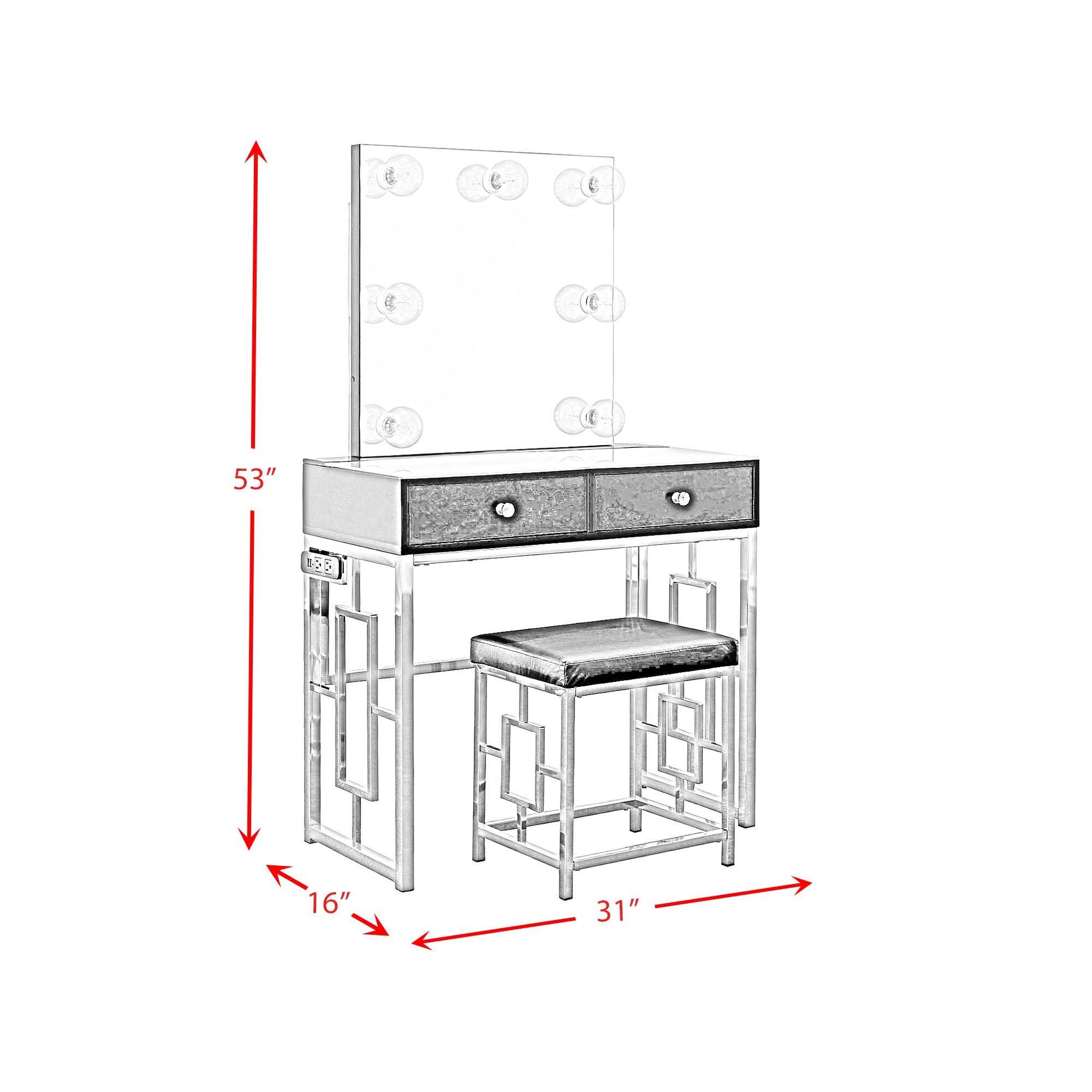 53″

16″

31″