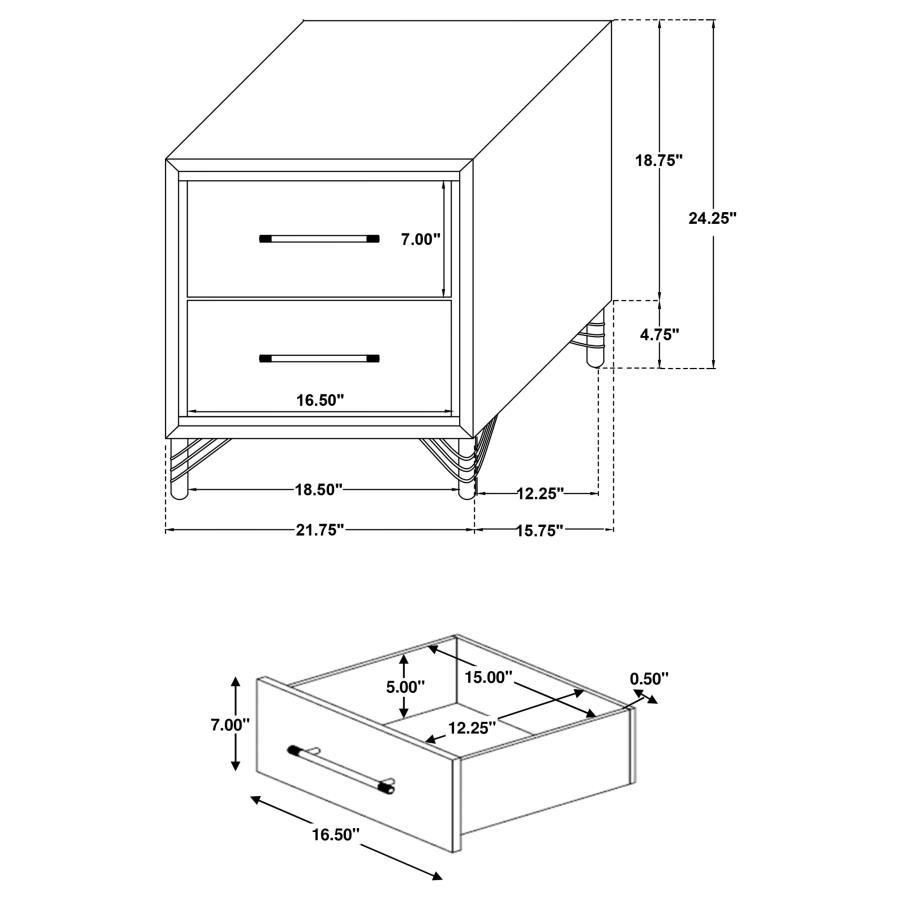 18.75"
24.25"
7.00"
4.75"
16.50"
18.50"
12.25"
21.75"
15.75"

5.00"
15.00"
0.50"
7.00"
12.25"
16.50"