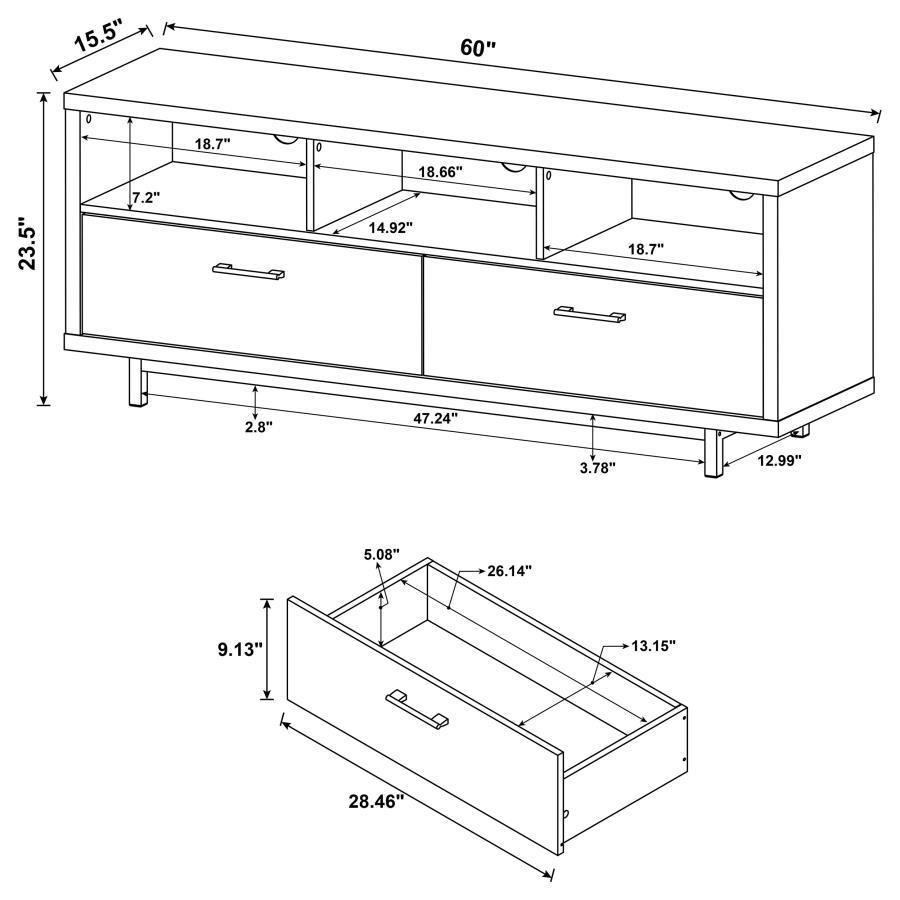 15.5"
60"
23.5"
18.7"
7.2"
18.66"
14.92"
18.7"
2.8"
47.24"
3.78"
12.99"
5.08"
26.14"
9.13"
13.15"
28.46"