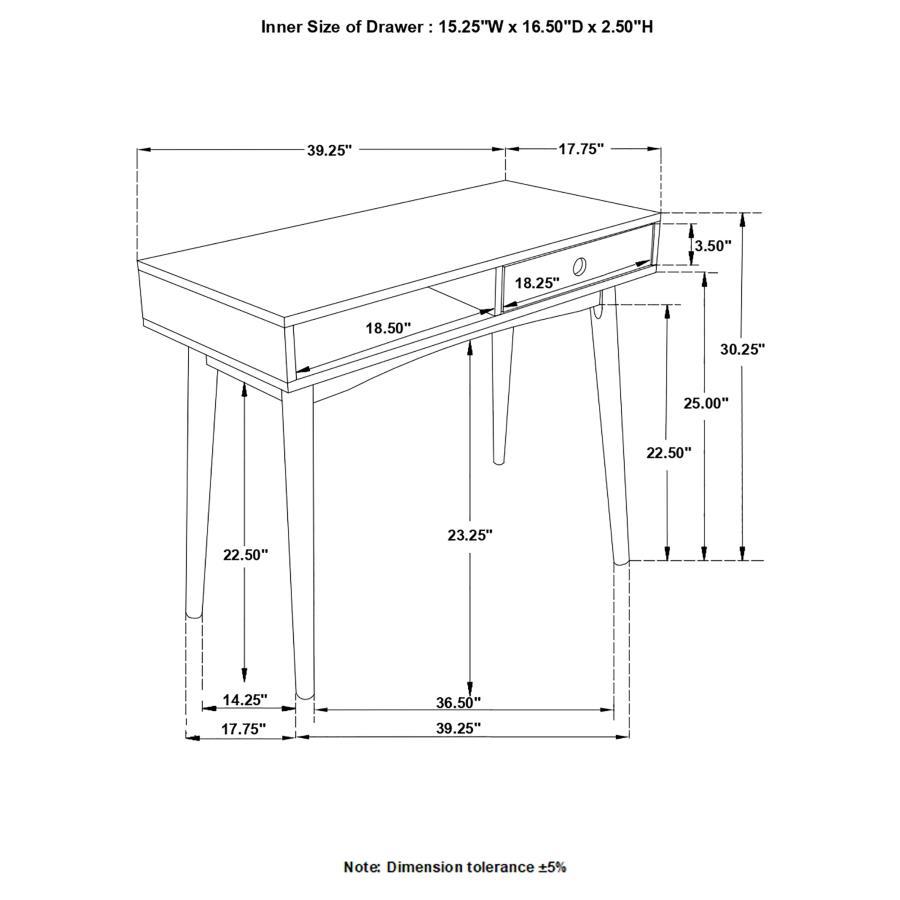 Inner Size of Drawer : 15.25"W x 16.50"D x 2.50"H

39.25"
17.75"
3.50"
18.25"
18.50"
30.25"
25.00"
22.50"
23.25"
22.50"
14.25"
36.50"
17.75"
39.25"

Note: Dimension tolerance ±5%