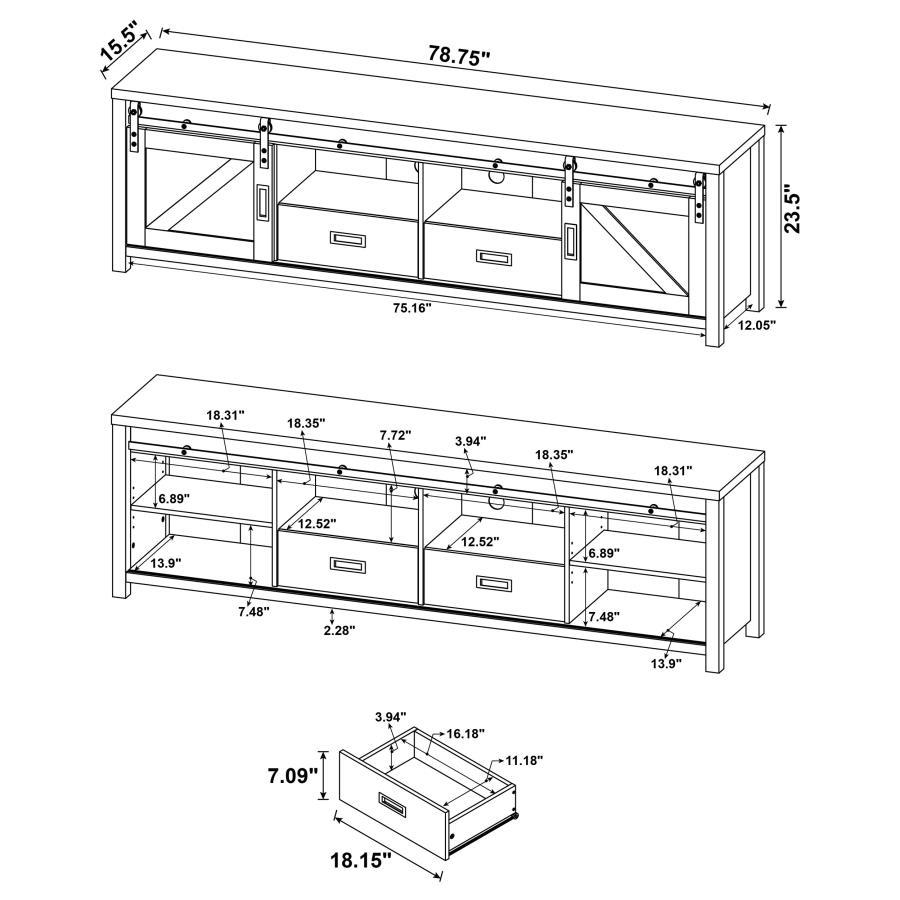 15.5"
78.75"
23.5"
75.16"
12.05"

18.31"
18.35"
7.72"
3.94"
18.35"
18.31"
6.89"
12.52"
12.52"
6.89"
13.9"
7.48"
2.28"
7.48"
13.9"

3.94"
16.18"
11.18"
7.09"
18.15"