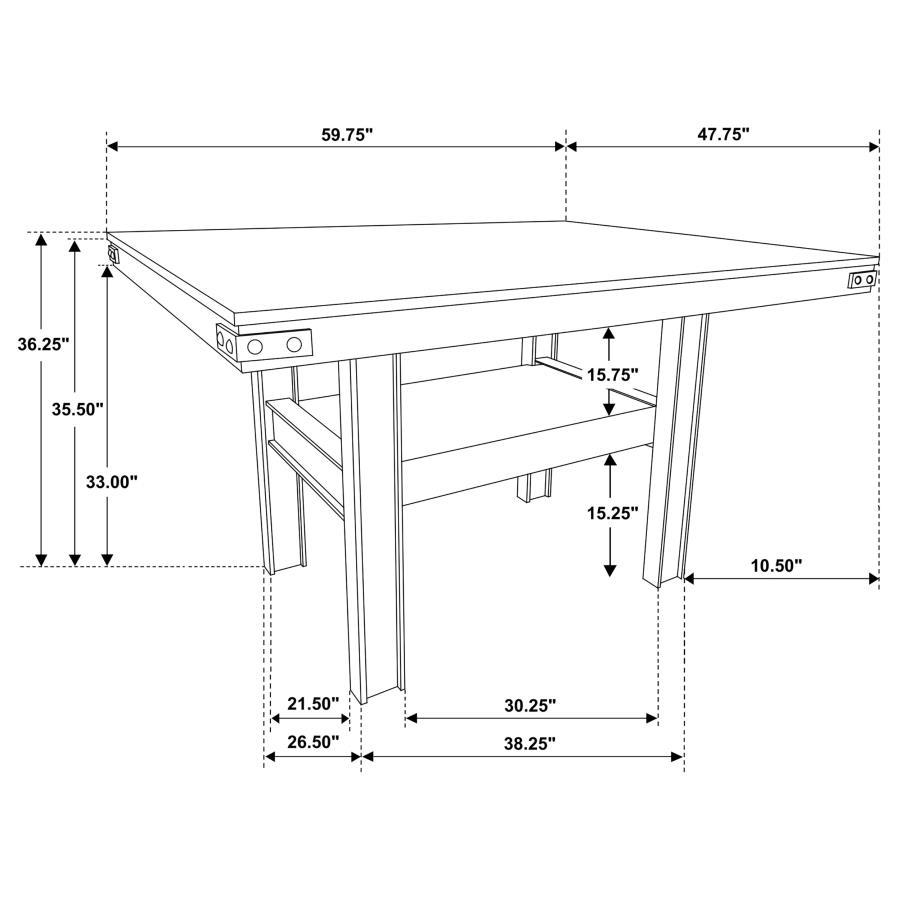 59.75"

47.75"

36.25"

35.50"

33.00"

15.75"

15.25"

10.50"

21.50"

30.25"

26.50"

38.25"