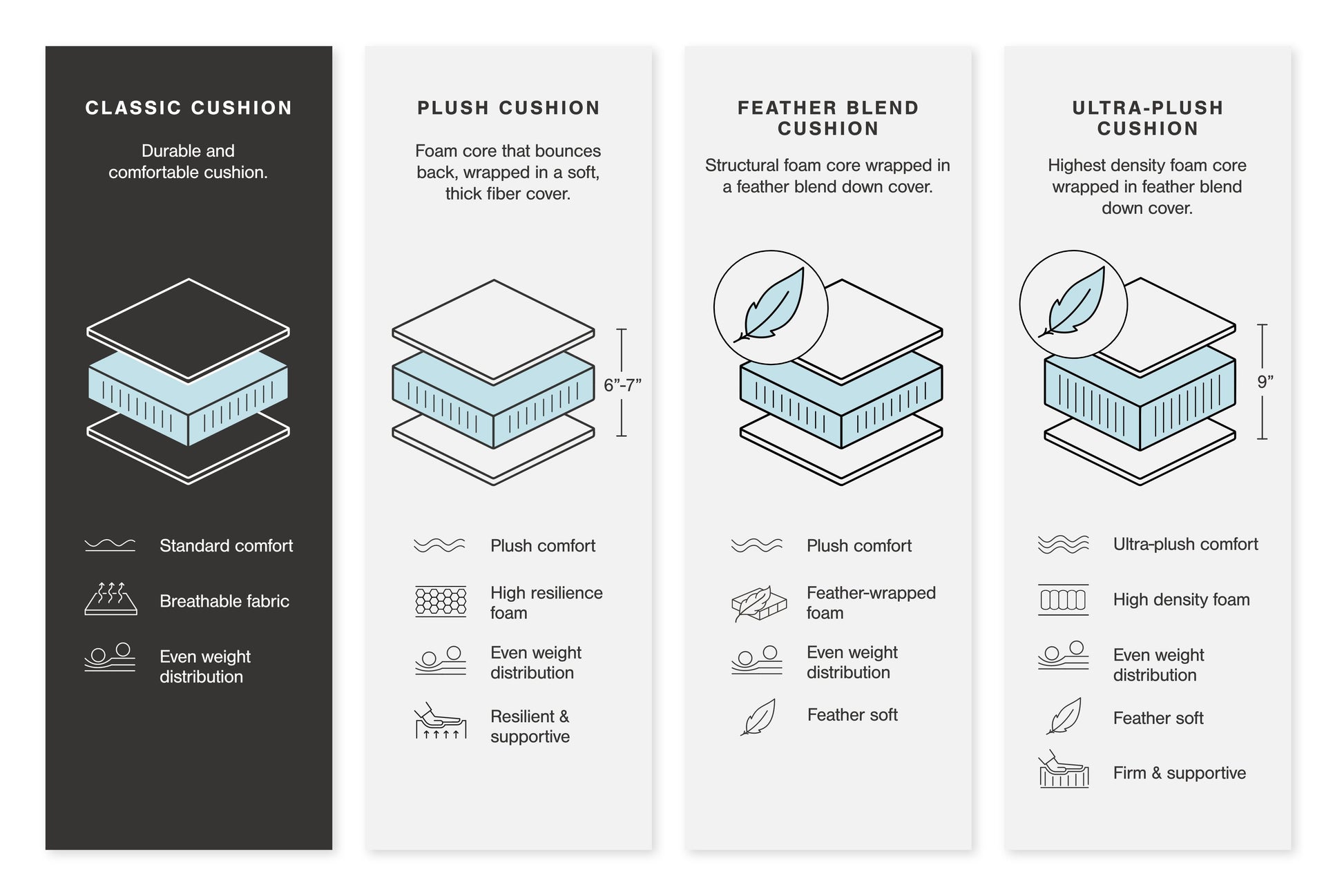 CLASSIC CUSHION

Durable and comfortable cushion.

Standard comfort

Breathable fabric

Even weight distribution

PLUSH CUSHION

Foam core that bounces back, wrapped in a soft, thick fiber cover.

6”-7”

Plush comfort

High resilience foam

Even weight distribution

Resilient & supportive

FEATHER BLEND CUSHION

Structural foam core wrapped in a feather blend down cover.

Plush comfort

Feather-wrapped foam

Even weight distribution

Feather soft

ULTRA-PLUSH CUSHION

Highest density foam core wrapped in feather blend down cover.

9”

Ultra-plush comfort

High density foam

Even weight distribution

Feather soft

Firm & supportive