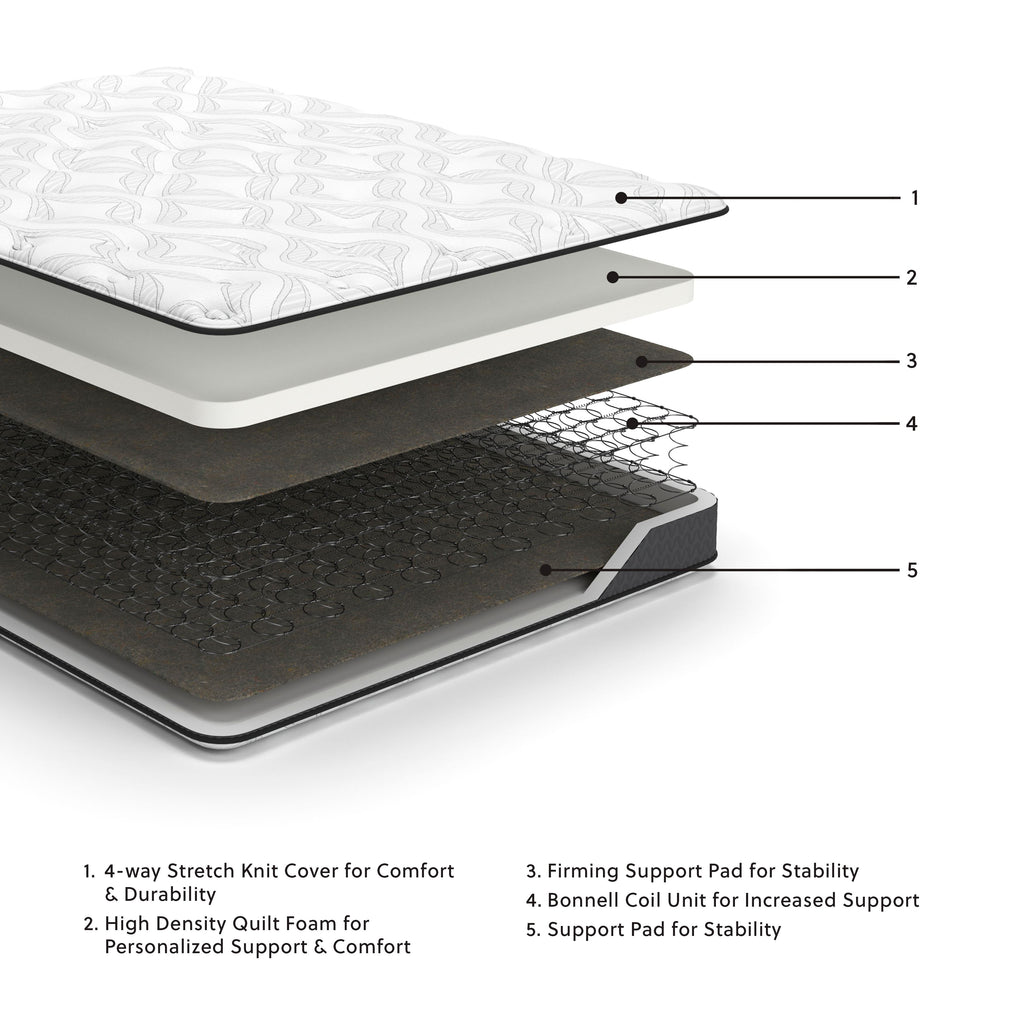 1

2

3

4

5

1. 4-way Stretch Knit Cover for Comfort & Durability
2. High Density Quilt Foam for Personalized Support & Comfort

3. Firming Support Pad for Stability
4. Bonnell Coil Unit for Increased Support
5. Support Pad for Stability