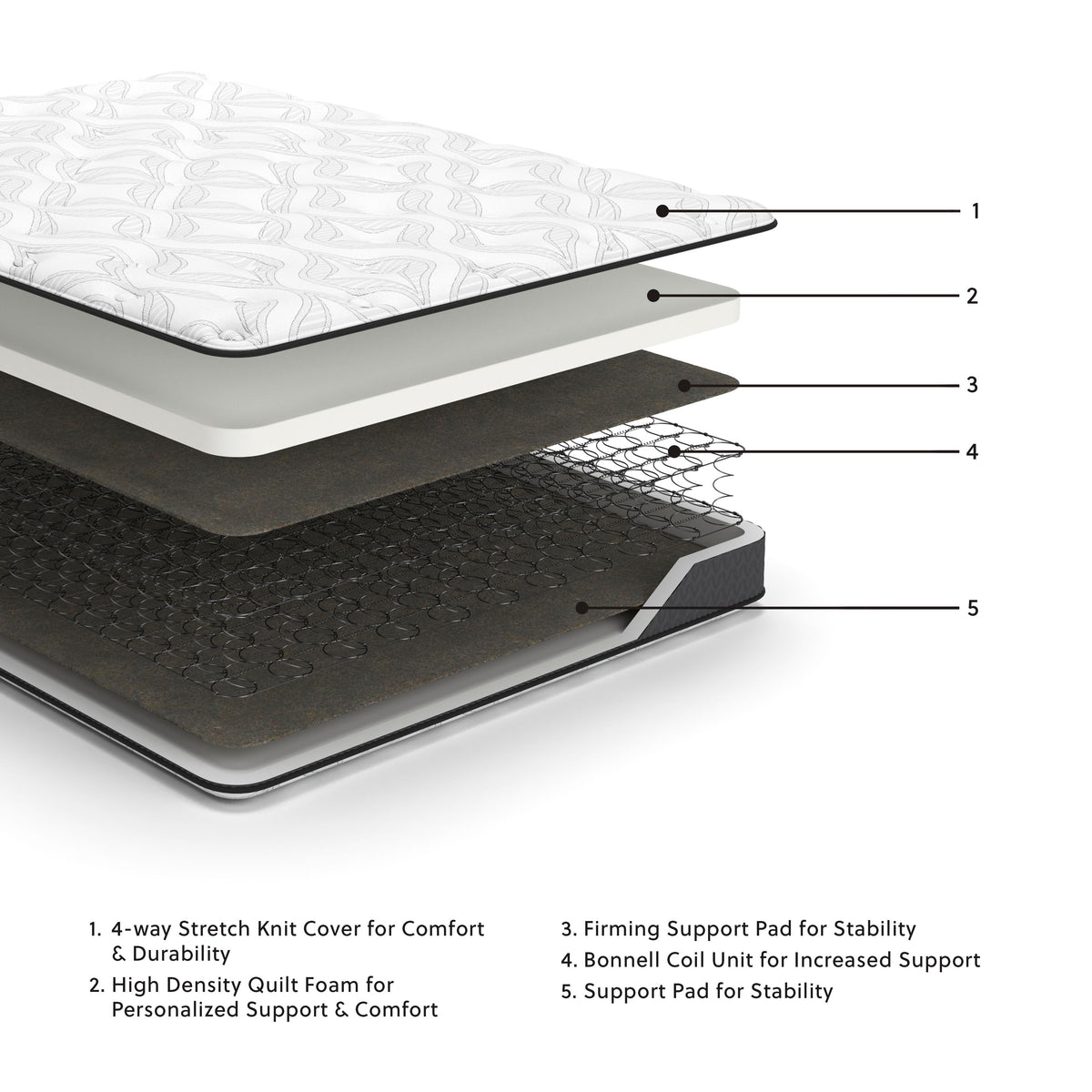 1
2
3
4
5

1. 4-way Stretch Knit Cover for Comfort & Durability
2. High Density Quilt Foam for Personalized Support & Comfort

3. Firming Support Pad for Stability
4. Bonnell Coil Unit for Increased Support
5. Support Pad for Stability