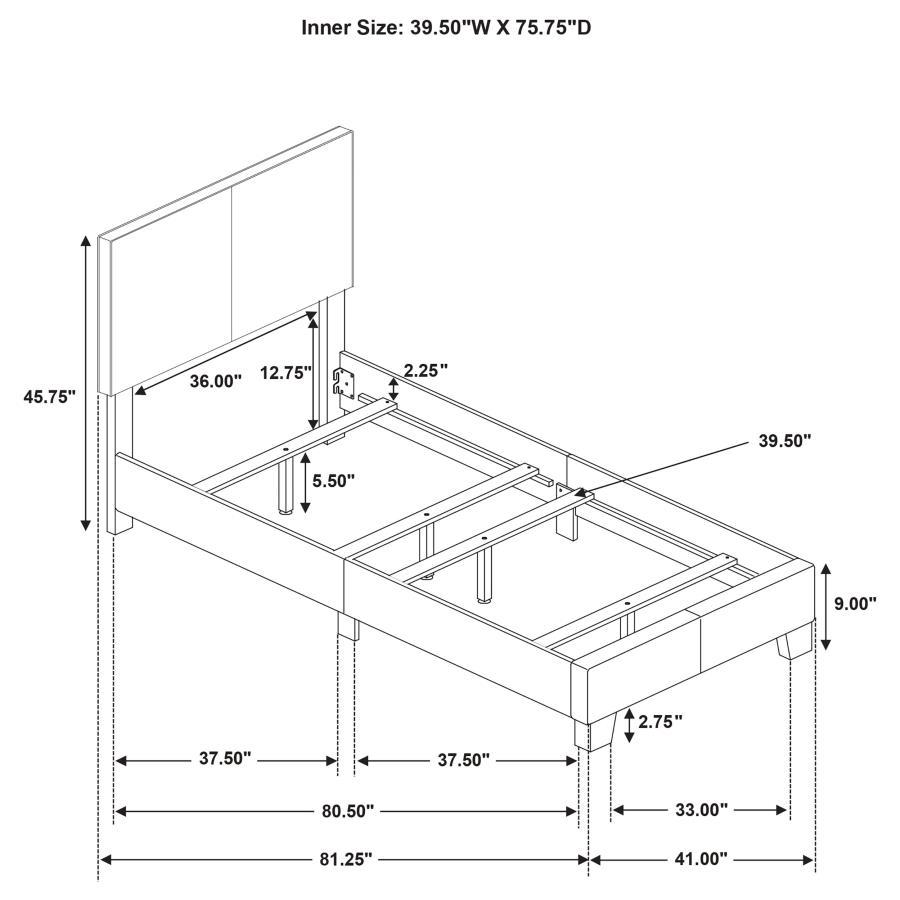 Inner Size: 39.50"W X 75.75"D

45.75"

36.00"

12.75"

2.25"

39.50"

5.50"

9.00"

2.75"

37.50"

37.50"

80.50"

33.00"

81.25"

41.00"