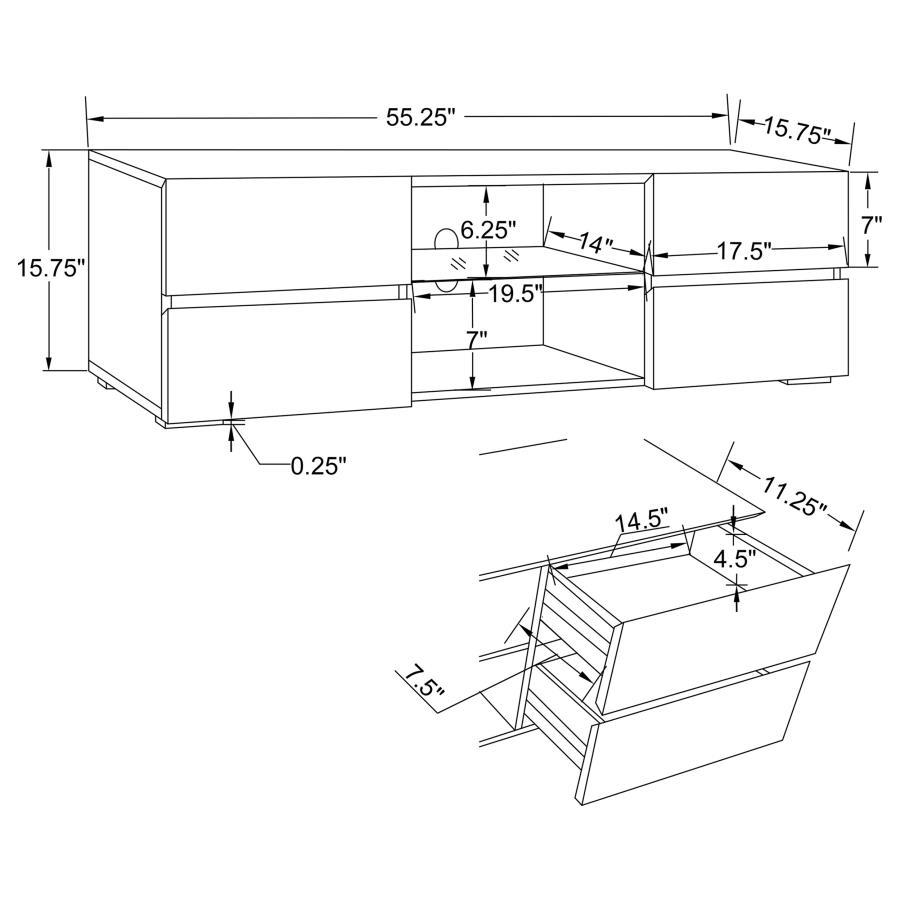 55.25"
15.75"
15.75"
6.25"
14"
17.5"
7"
19.5"
7"
0.25"
11.25"
14.5"
4.5"
7.5"