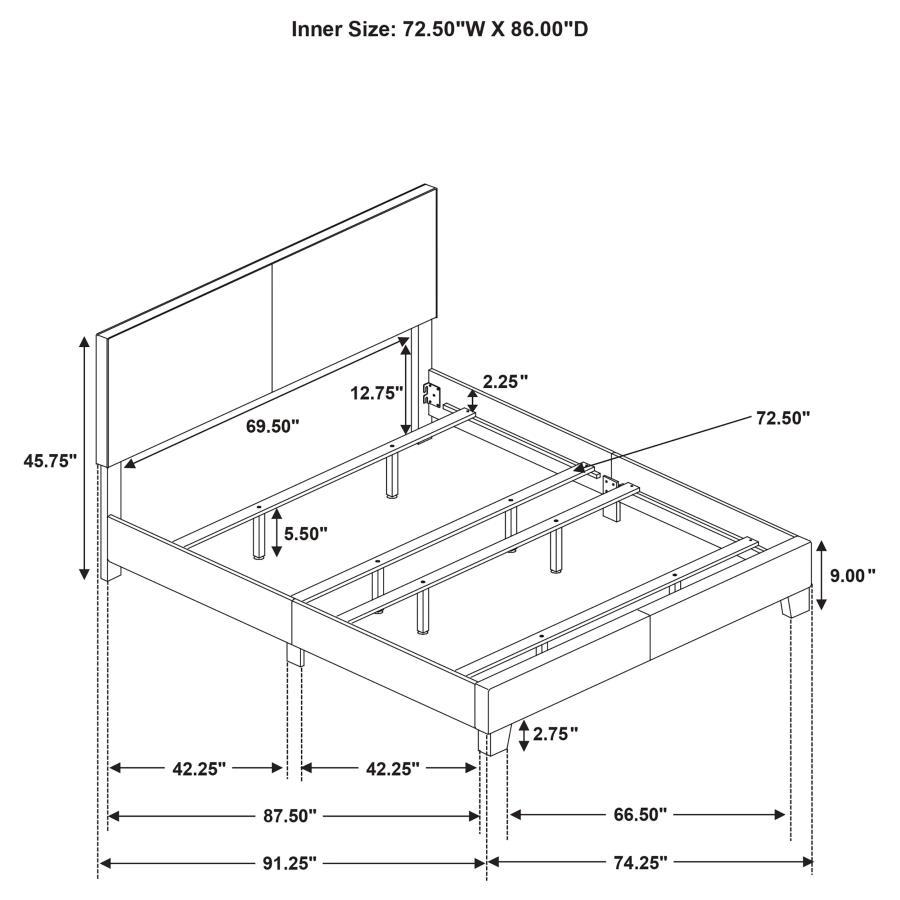 Inner Size: 72.50"W X 86.00"D

45.75"

69.50"

12.75"

2.25"

72.50"

5.50"

9.00"

2.75"

42.25"

42.25"

87.50"

66.50"

91.25"

74.25"