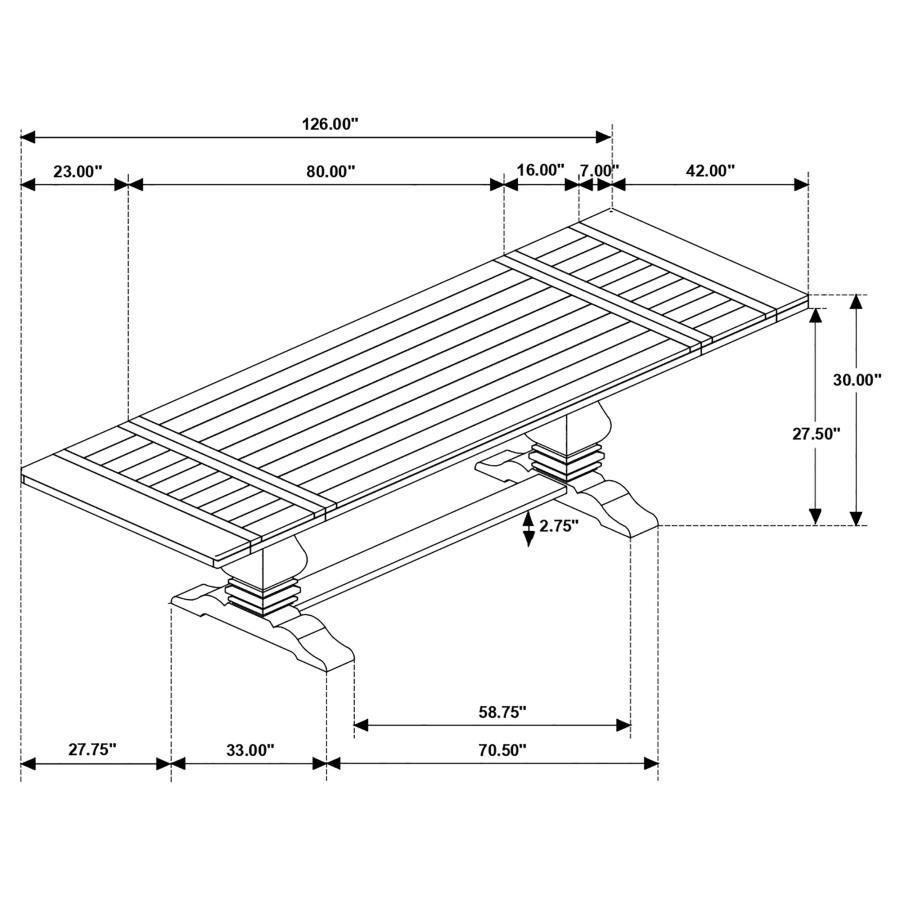 126.00"

23.00"

80.00"

16.00"

7.00"

42.00"

30.00"

27.50"

2.75"

58.75"

27.75"

33.00"

70.50"