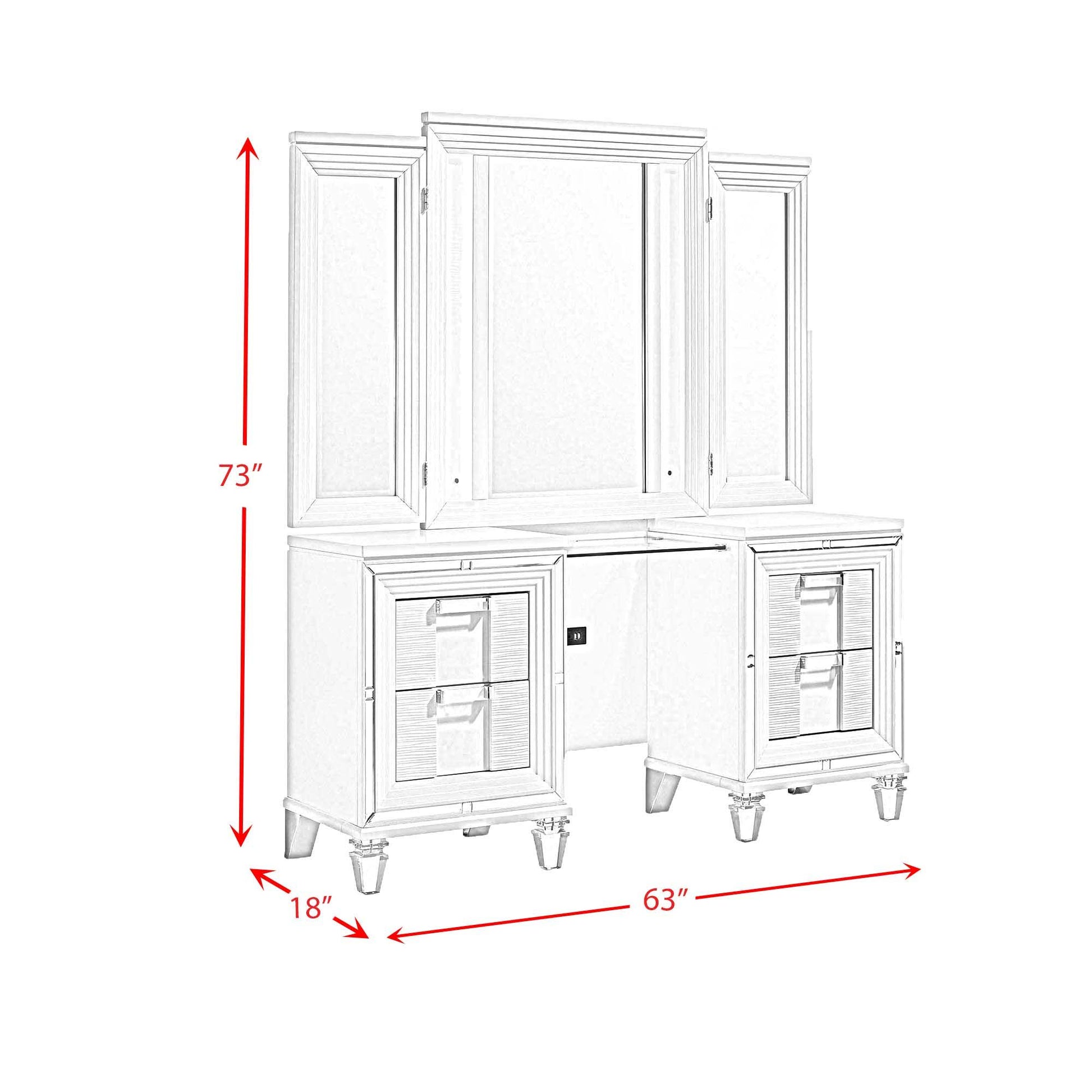 73″

18″

63″