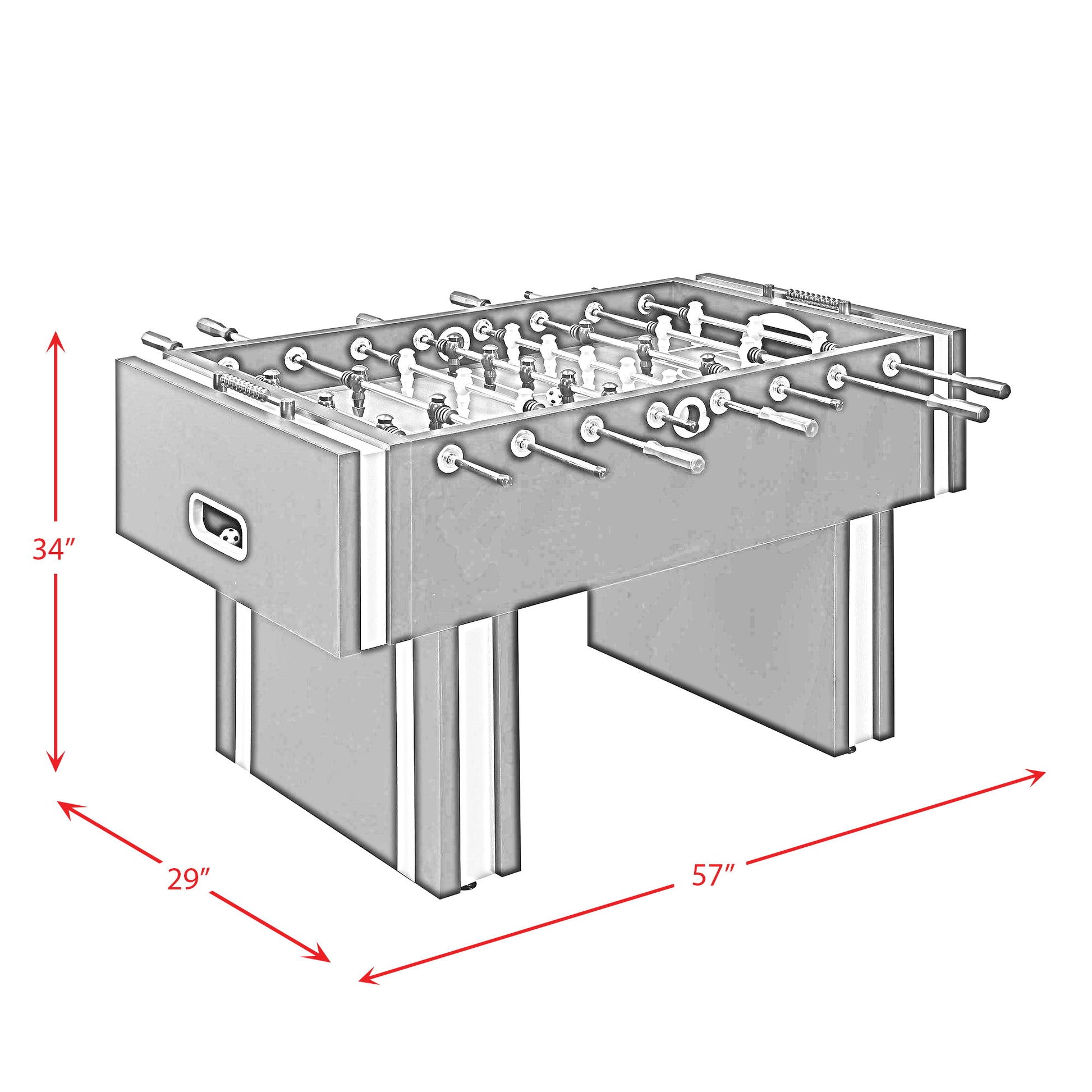 34″

29″

57″