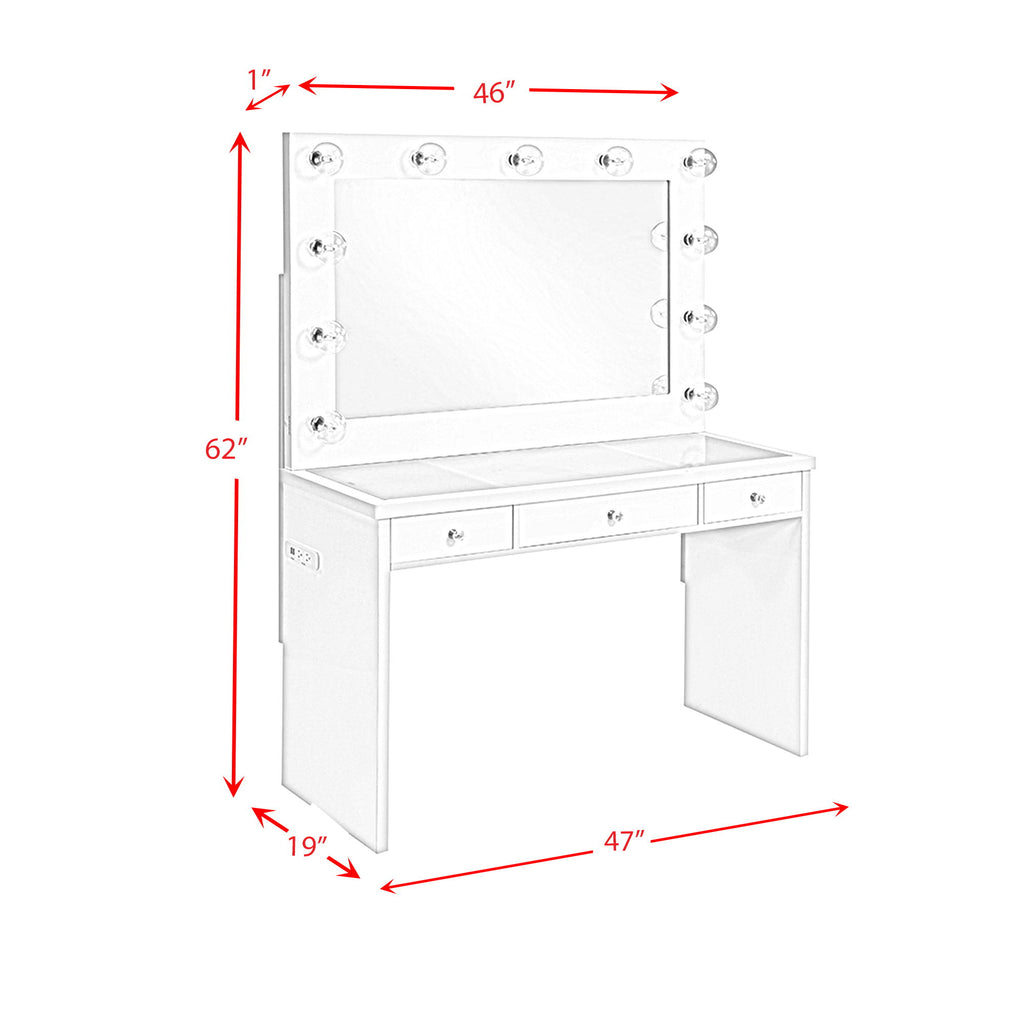 1″
46″
62″
19″
47″