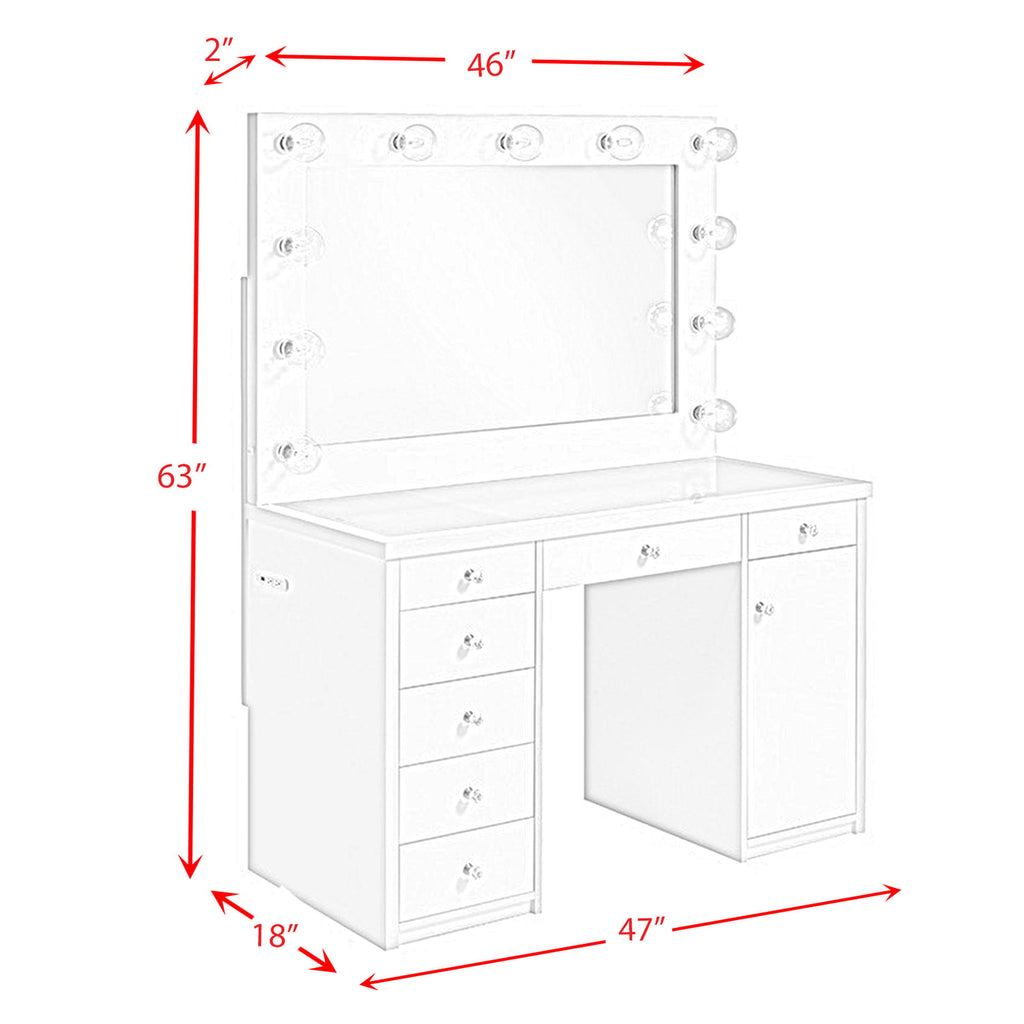 2″
46″
63″
18″
47″