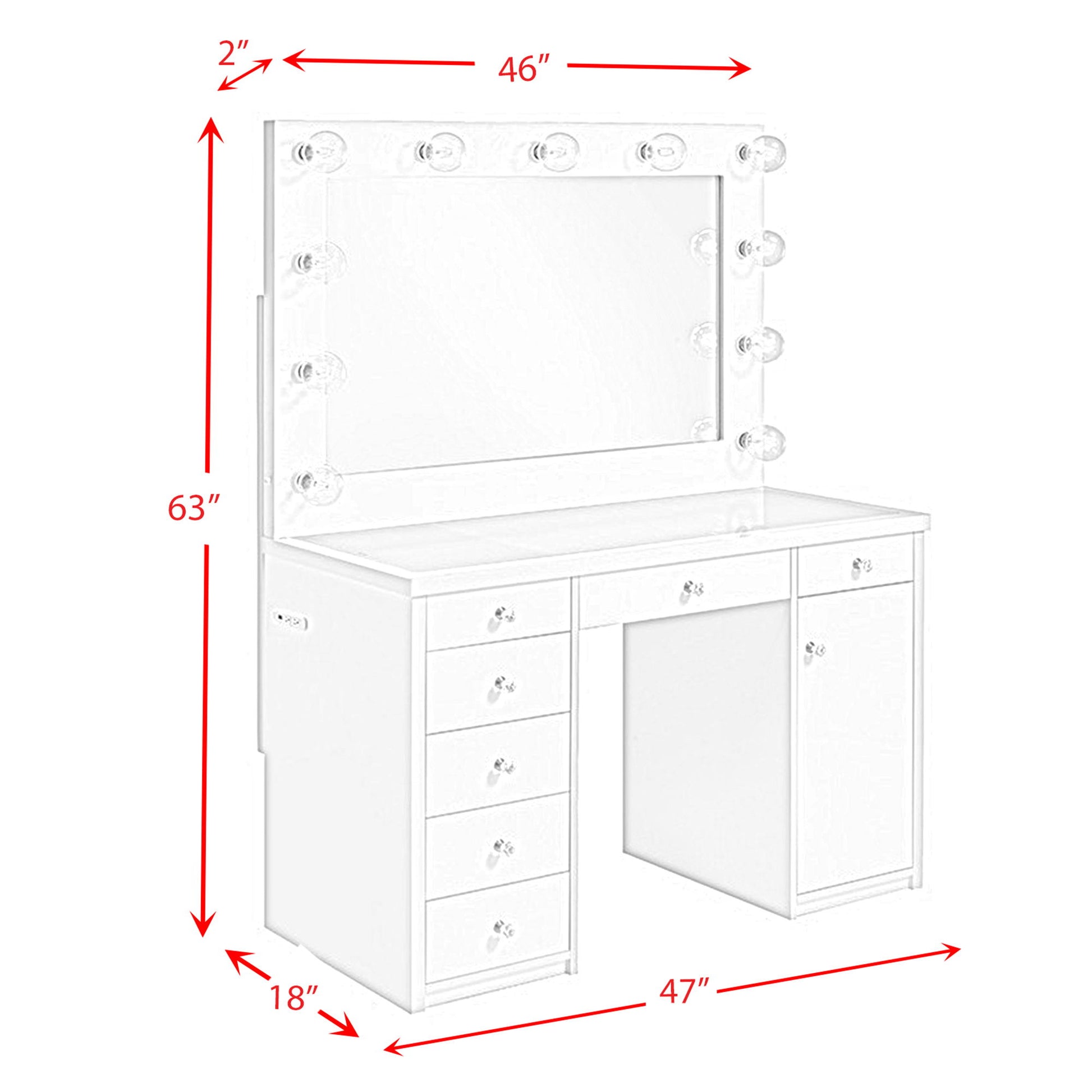 2″
46″
63″
18″
47″